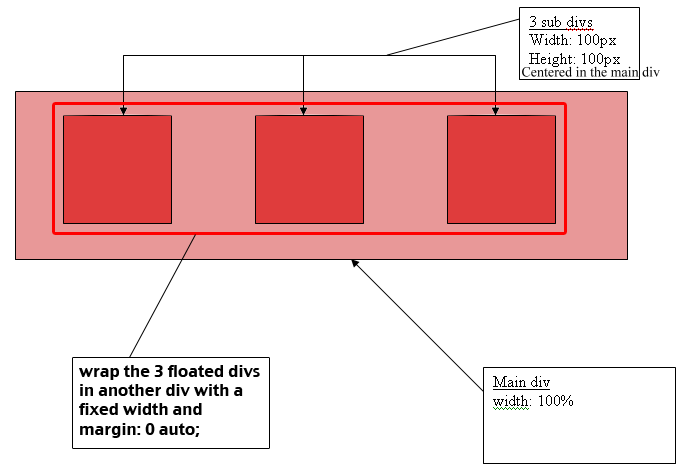 3 sub divs
Width: 100px
Height: 100px
Centered in the main div

wrap the 3 floated divs in another div with a fixed width and margin: 0 auto;

Main div
width: 100%