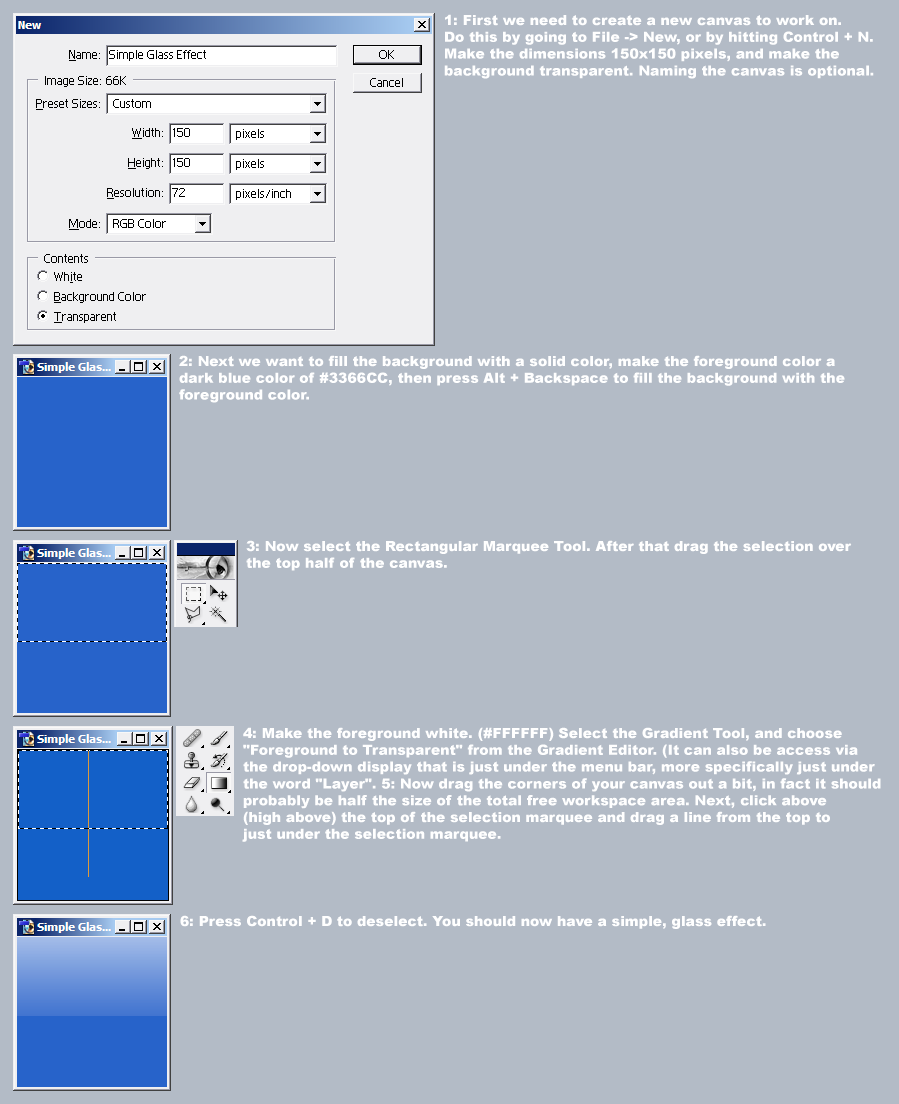 New

Name: Simple Glass Effect

OK

Cancel

Image Size: 66K

Preset Sizes: Custom

Width: 150 pixels

Height: 150 pixels

Resolution: 72 pixels/inch

Mode: RGB Color

Contents

White

Background Color

Transparent

1: First we need to create a new canvas to work on. Do this by going to File -> New, or by hitting Control + N. Make the dimensions 150x150 pixels, and make the background transparent. Naming the canvas is optional.

Simple Glas...

2: Next we want to fill the background with a solid color, make the foreground color a dark blue color of #3366CC, then press Alt + Backspace to fill the background with the foreground color.

Simple Glas...

3: Now select the Rectangular Marquee Tool. After that drag the selection over the top half of the canvas.

Simple Glas...

4: Make the foreground white. (#FFFFFF) Select the Gradient Tool, and choose "Foreground to Transparent" from the Gradient Editor. (It can also be access via the drop-down display that is just under the menu bar, more specifically just under the word "Layer". 5: Now drag the corners of your canvas out a bit, in fact it should probably be half the size of the total free workspace area. Next, click above (high above) the top of the selection marquee and drag a line from the top to just under the selection marquee.

Simple Glas...

6: Press Control + D to deselect. You should now have a simple, glass effect.